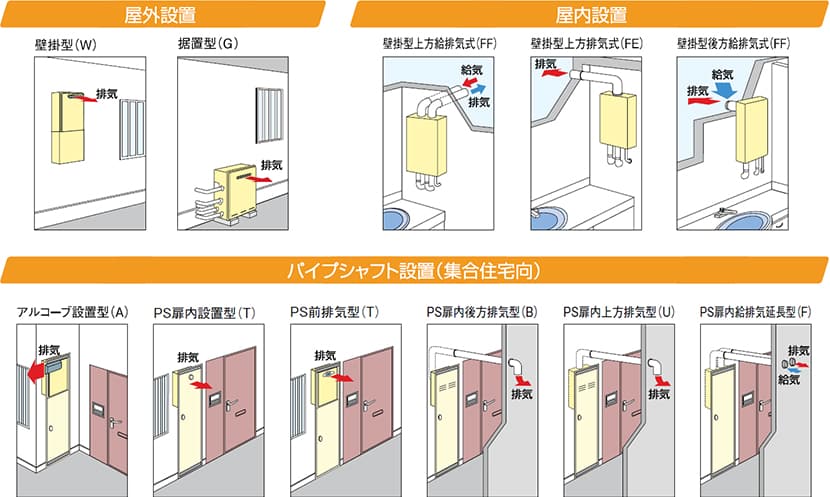 屋外設置

壁掛型（W）

排気

据置型（G）

排気

屋内設置

壁掛型上方給排気式（FF）

給気

排気

壁掛型上方排気式（FE）

排気

壁掛型後方給排気式（FF）

給気

排気

パイプシャフト設置（集合住宅向）

アルコーブ設置型（A）

排気

PS扉内設置型（T）

排気

PS前排気型（T）

排気

PS扉内後方排気型（B）

排気

PS扉内上方排気型（U）

排気

PS扉内給排気延長型（F）

排気

給気